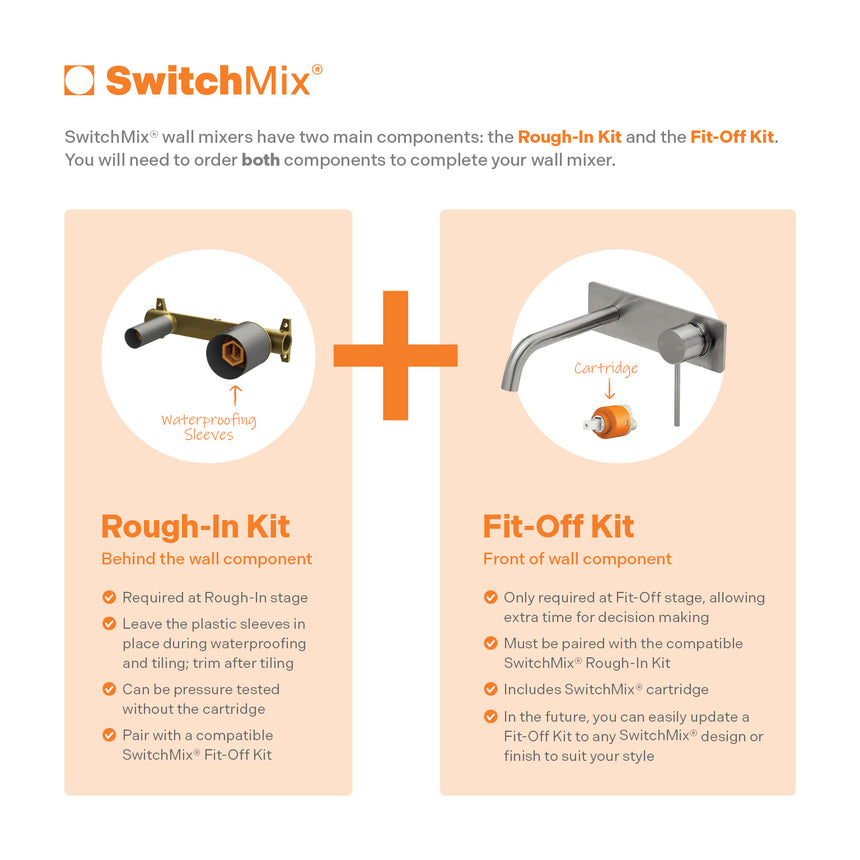 SwitchMix®

SwitchMix® wall mixers have two main components: the Rough-In Kit and the Fit-Off Kit. You will need to order both components to complete your wall mixer.

Waterproofing Sleeves

Rough-In Kit
Behind the wall component

Required at Rough-In stage
Leave the plastic sleeves in place during waterproofing and tiling; trim after tiling
Can be pressure tested without the cartridge
Pair with a compatible SwitchMix® Fit-Off Kit

Cartridge

Fit-Off Kit
Front of wall component

Only required at Fit-Off stage, allowing extra time for decision making
Must be paired with the compatible SwitchMix® Rough-In Kit
Includes SwitchMix® cartridge
In the future, you can easily update a Fit-Off Kit to any SwitchMix® design or finish to suit your style