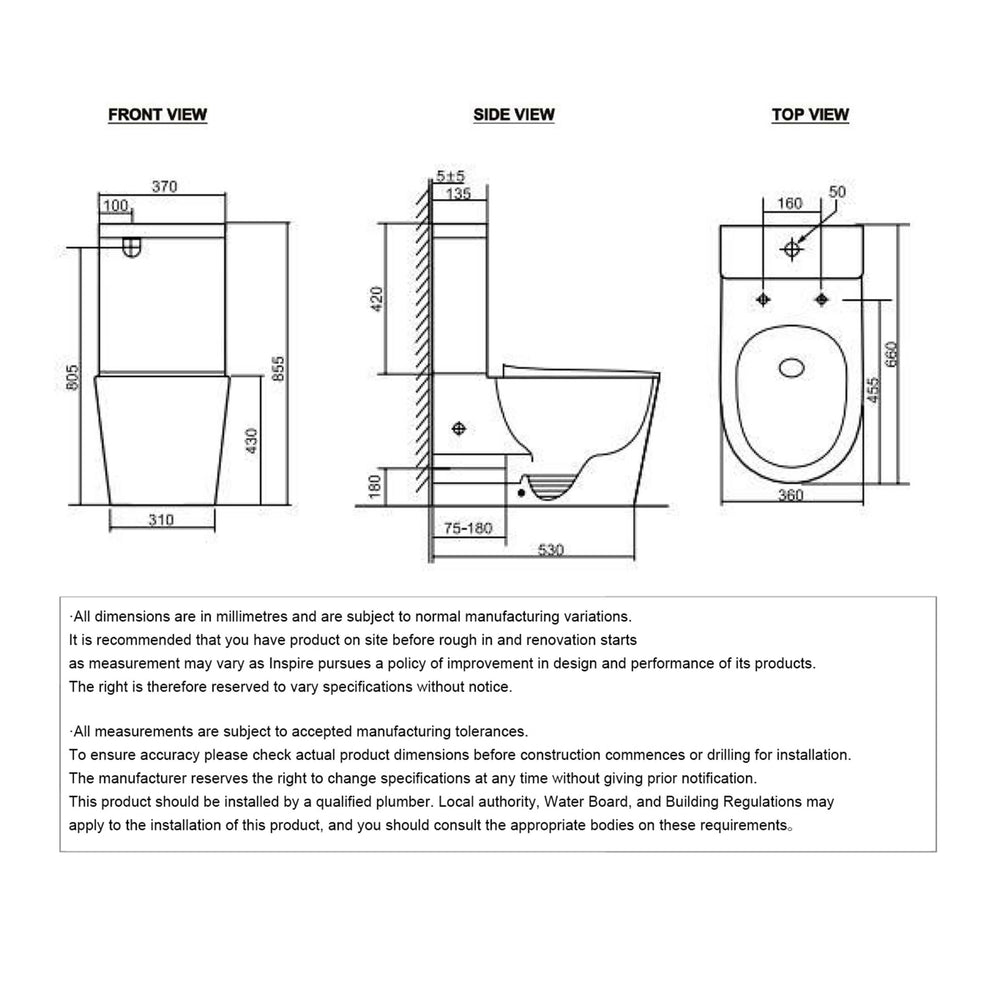 FRONT VIEW

370

100

805

855

430

310

SIDE VIEW

5±5

135

420

180

75-180

530

TOP VIEW

160

50

660

455

360

·All dimensions are in millimetres and are subject to normal manufacturing variations.
It is recommended that you have product on site before rough in and renovation starts
as measurement may vary as Inspire pursues a policy of improvement in design and performance of its products.
The right is therefore reserved to vary specifications without notice.

·All measurements are subject to accepted manufacturing tolerances.
To ensure accuracy please check actual product dimensions before construction commences or drilling for installation.
The manufacturer reserves the right to change specifications at any time without giving prior notification.
This product should be installed by a qualified plumber. Local authority, Water Board, and Building Regulations may apply to the installation of this product, and you should consult the appropriate bodies on these requirements。