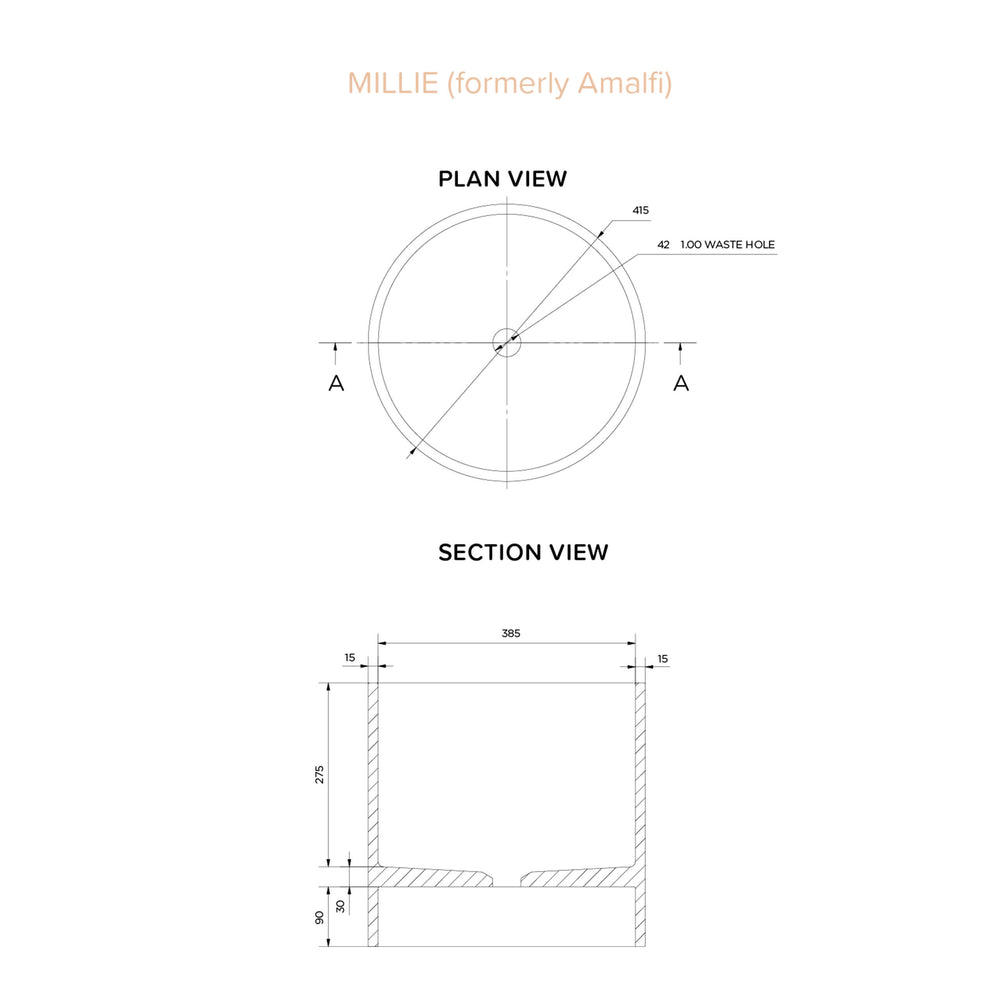 MILLIE (formerly Amalfi)

PLAN VIEW

415

42 1.00 WASTE HOLE

A

A

SECTION VIEW

385

15

15

275

30

90